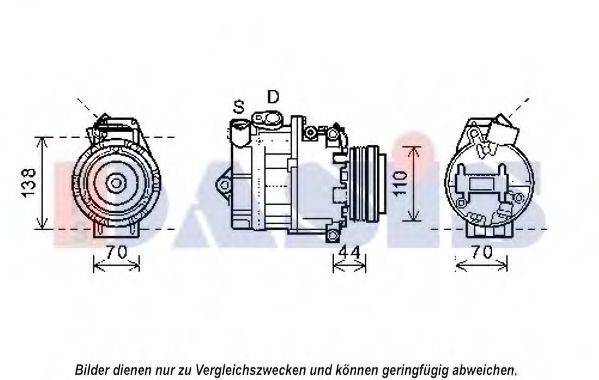 S D

138

110

70

44

70

DASIS

Bilder dienen nur zu Vergleichszwecken und können geringfügig abweichen.