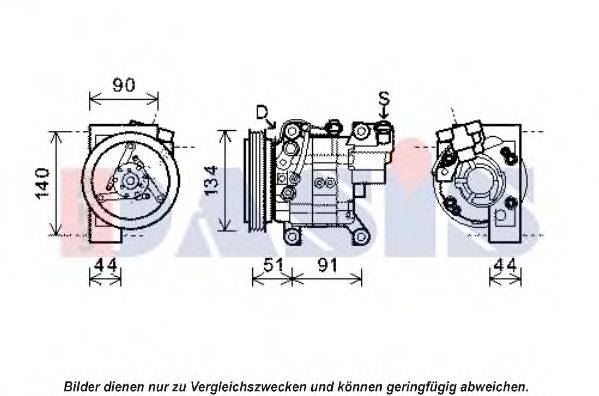 90
140
44
D
S
134
51
91
44
DASIS

Bilder dienen nur zu Vergleichszwecken und können geringfügig abweichen.