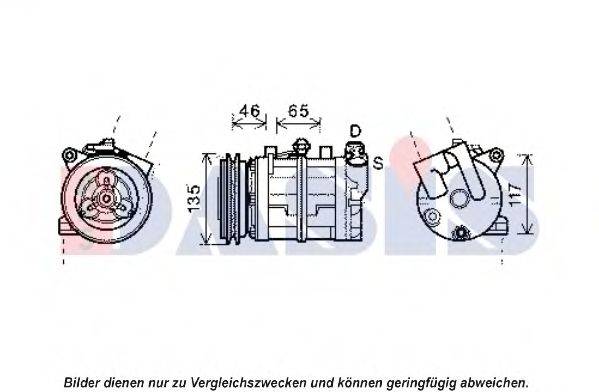 46
65
D
S
135
117
DASIS

Bilder dienen nur zu Vergleichszwecken und können geringfügig abweichen.