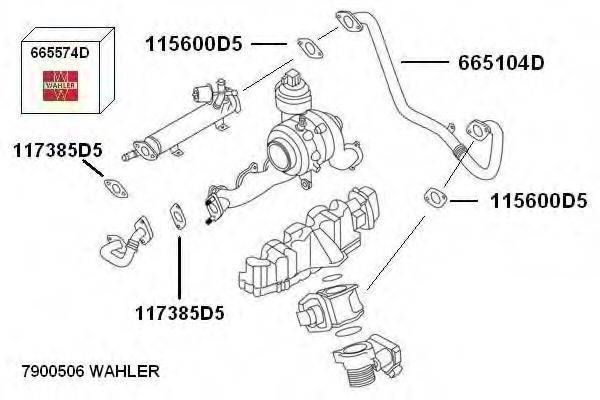 665574D

WAHLER

115600D5

665104D

117385D5

115600D5

117385D5

7900506 WAHLER