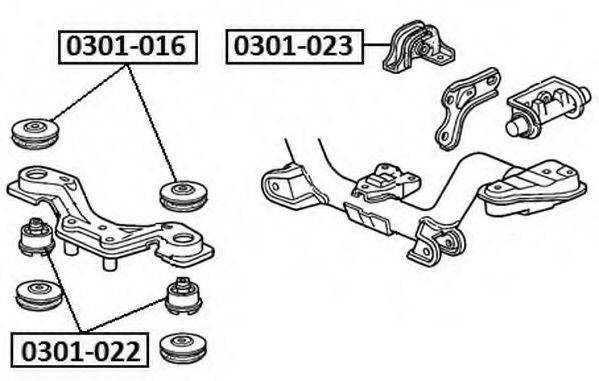 0301-016

0301-023

0301-022