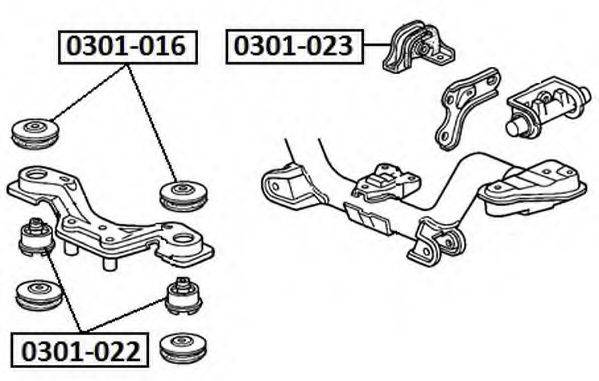 0301-016

0301-023

0301-022