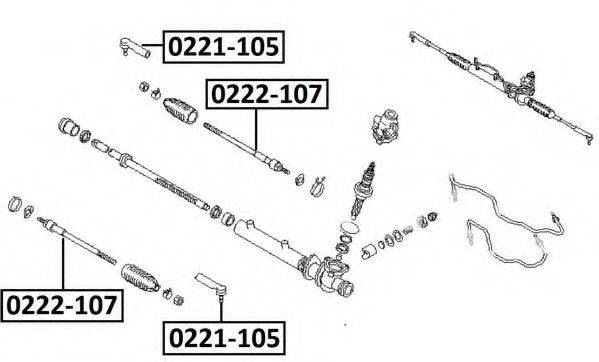 0221-105

0222-107

0222-107

0221-105