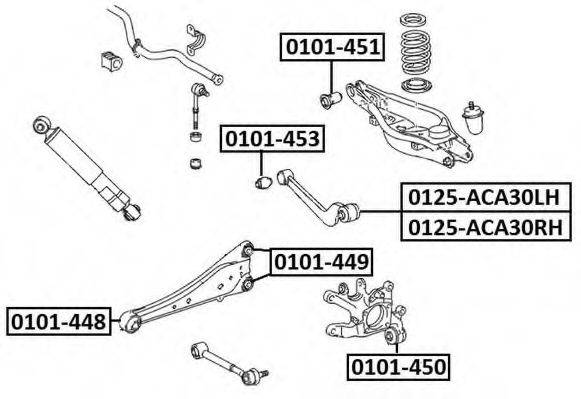 0101-451

0101-453

0125-ACA30LH

0125-ACA30RH

0101-449

0101-448

0101-450