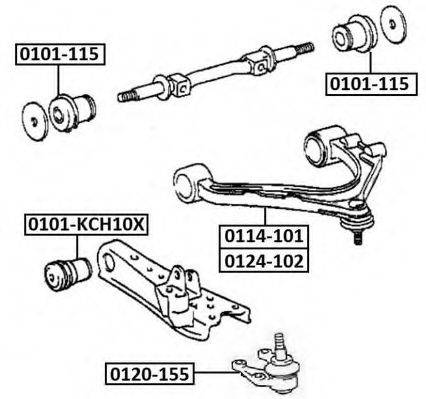 0101-115

0101-115

0101-KCH10X

0114-101

0124-102

0120-155