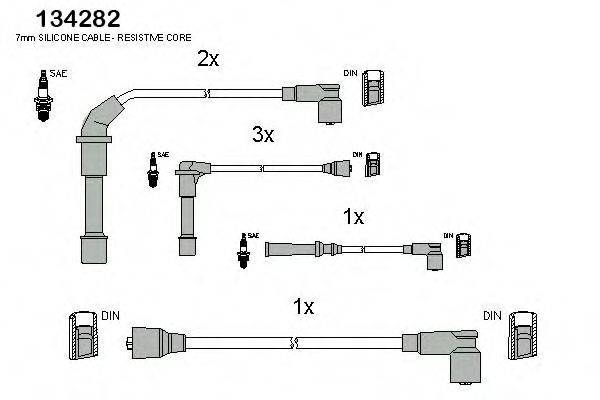 134282
7mm SILICONE CABLE - RESISTIVE CORE

2x
SAE
DIN

3x
SAE
DIN

1x
SAE
DIN

1x
DIN
DIN