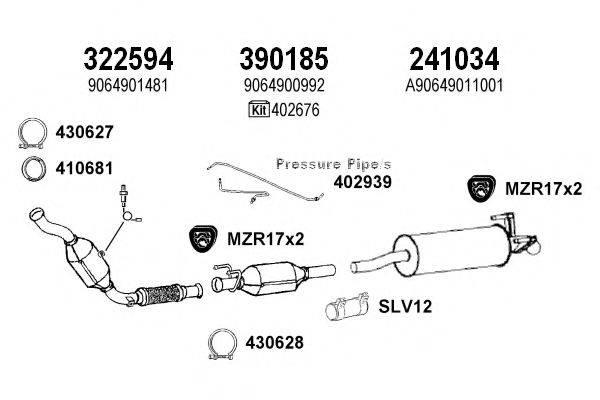 322594
9064901481

390185
9064900992
Kit 402676

241034
A90649011001

430627

410681

Pressure Pipe/s
402939

MZR17x2

MZR17x2

SLV12

430628