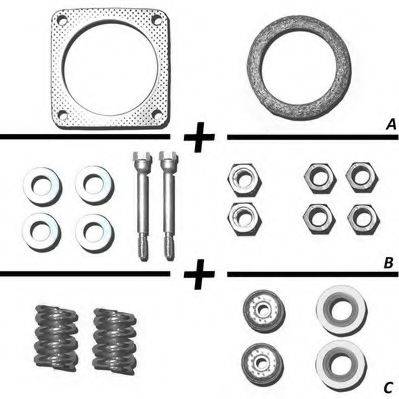 A
+
B
+
C