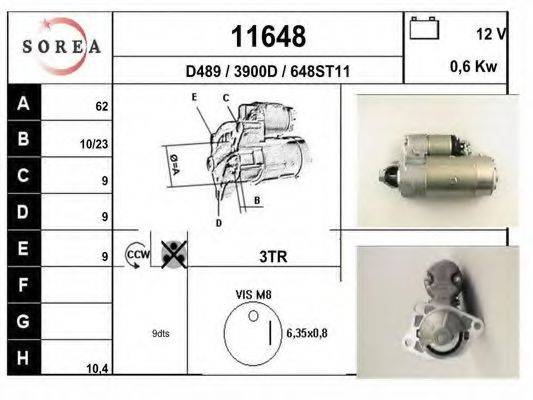 SOREA

11648

D489 / 3900D / 648ST11

12 V

0,6 Kw

| A | 62 |
|---|---|
| B | 10/23 |
| C | 9 |
| D | 9 |
| E | 9 |
| F | |
| G | |
| H | 10,4 |

E C

Ø=A

B

D

CCW

3TR

9dts

VIS M8

6,35x0,8