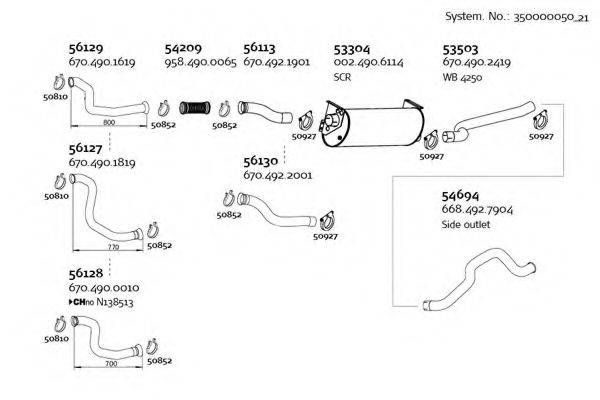 System. No.: 350000050_21

56129
670.490.1619

50810

800

50852

54209
958.490.0065

50852

56113
670.492.1901

50927

53304
002.490.6114
SCR

50927

53503
670.490.2419
WB 4250

50927

56127
670.490.1819

50810

770

50852

56130
670.492.2001

50852

50927

54694
668.492.7904
Side outlet

56128
670.490.0010
▸CHno N138513

50810

700

50852