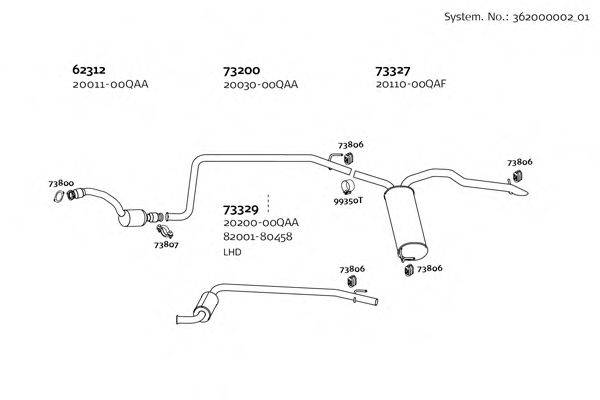 System. No.: 362000002_01

62312
20011-00QAA

73200
20030-00QAA

73327
20110-00QAF

73806

73806

73800

99350T

73329
20200-00QAA
82001-80458
LHD

73807

73806

73806