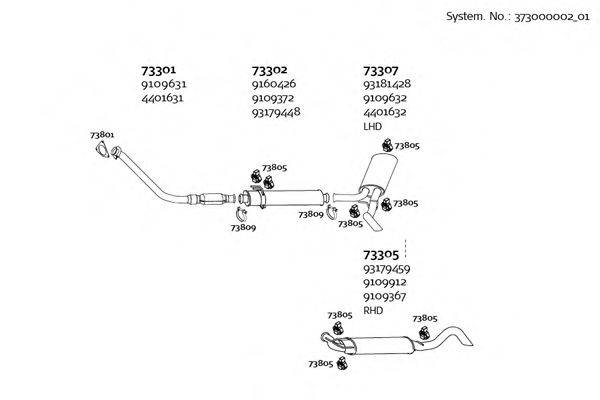 System. No.: 373000002_01

73301
9109631
4401631

73302
9160426
9109372
93179448

73307
93181428
9109632
4401632
LHD

73801

73805

73805

73805

73809

73809

73805

73305
93179459
9109912
9109367
RHD

73805

73805

73805