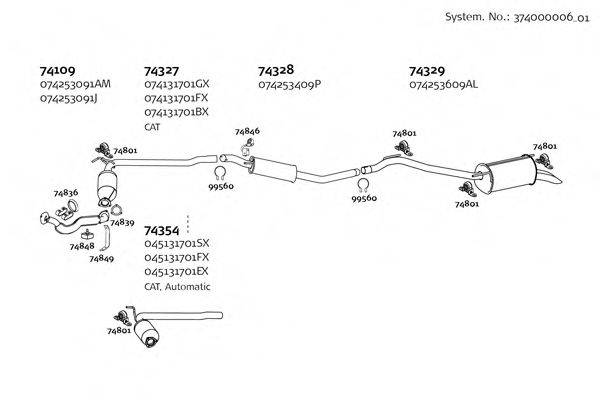 System. No.: 374000006_01

74109
074253091AM
074253091J

74327
074131701GX
074131701FX
074131701BX
CAT

74328
074253409P

74329
074253609AL

74846

74801

74801

74801

74801

99560

99560

74836

74839

74848

74849

74354
045131701SX
045131701FX
045131701EX
CAT, Automatic

74801