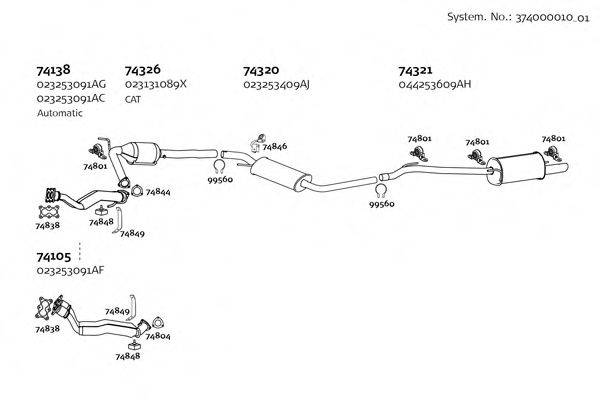 System. No.: 374000010_01

74138
023253091AG
023253091AC
Automatic

74326
023131089X
CAT

74320
023253409AJ

74321
044253609AH

74801
74846
74801
74801
74801
99560
74844
99560
74838
74848
74849

74105
023253091AF

74849
74838
74804
74848