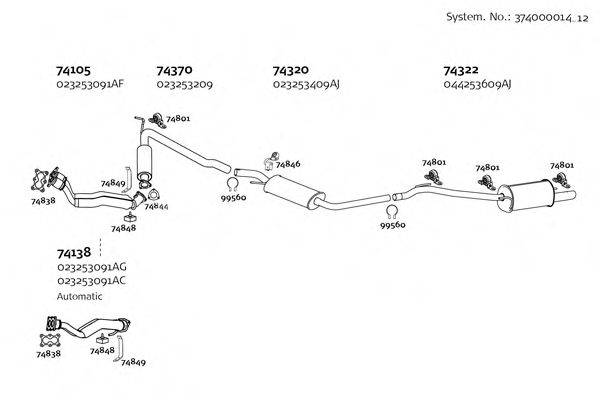 System. No.: 374000014_12

74105
023253091AF

74370
023253209

74320
023253409AJ

74322
044253609AJ

74801
74846
74801
74801
74801
74849
74838
74844
74848
99560
99560

74138
023253091AG
023253091AC
Automatic

74838
74848
74849