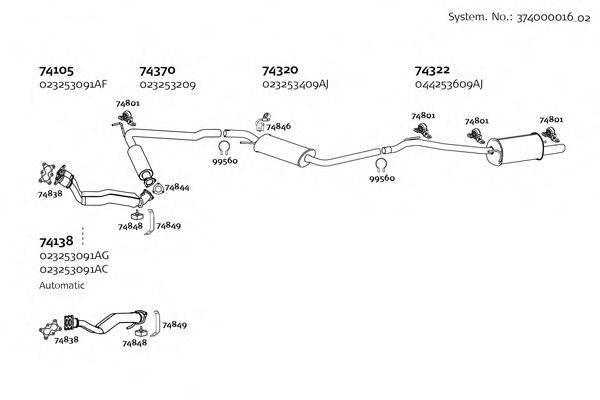 System. No.: 374000016_02

74105
023253091AF

74370
023253209

74320
023253409AJ

74322
044253609AJ

74801
74846
74801
74801
74801
99560
99560
74838
74844
74848
74849

74138
023253091AG
023253091AC
Automatic

74838
74848
74849