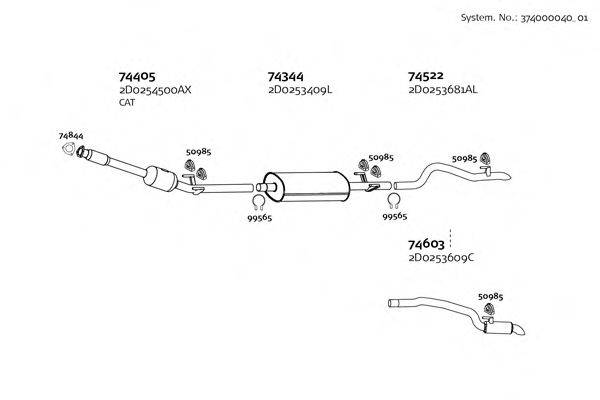 System. No.: 374000040_01

74405
2D0254500AX
CAT

74344
2D0253409L

74522
2D0253681AL

74844

50985

50985

50985

99565

99565

74603
2D0253609C

50985