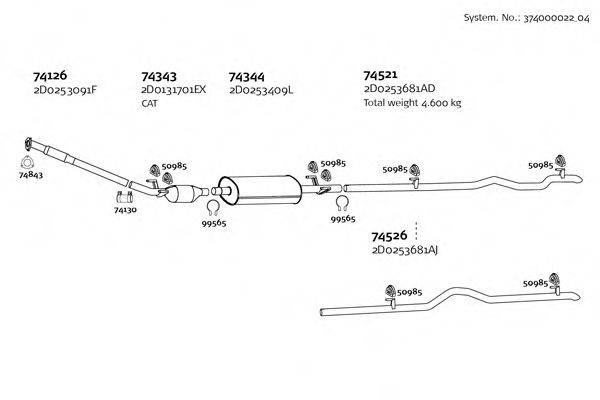 System. No.: 374000022_04

74126
2D0253091F

74343
2D0131701EX
CAT

74344
2D0253409L

74521
2D0253681AD
Total weight 4.600 kg

74843

74130

50985

99565

50985

99565

50985

50985

74526
2D0253681AJ

50985

50985