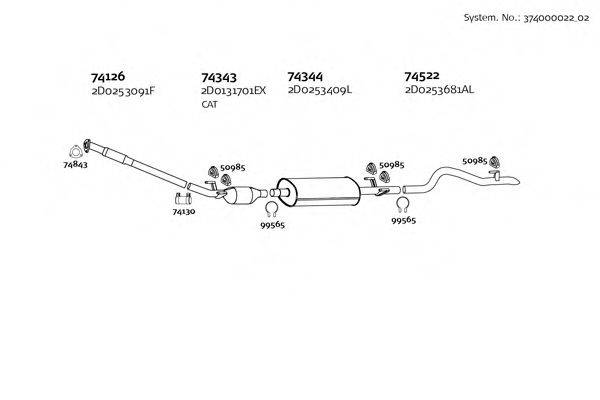 System. No.: 374000022_02

74126
2D0253091F

74343
2D0131701EX
CAT

74344
2D0253409L

74522
2D0253681AL

74843

74130

50985

99565

50985

99565

50985