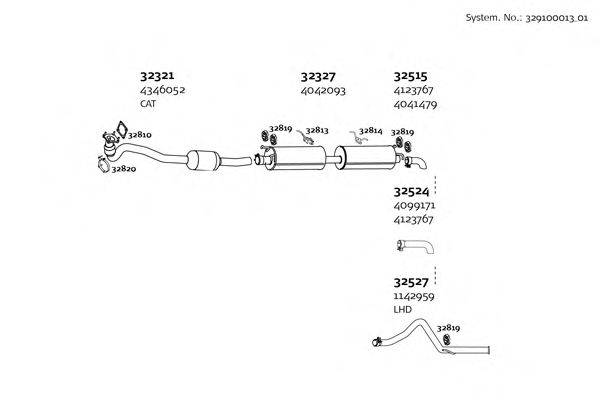 System. No.: 329100013_01

32321
4346052
CAT

32327
4042093

32515
4123767
4041479

32810

32820

32819

32813

32814

32819

32524
4099171
4123767

32527
1142959
LHD

32819