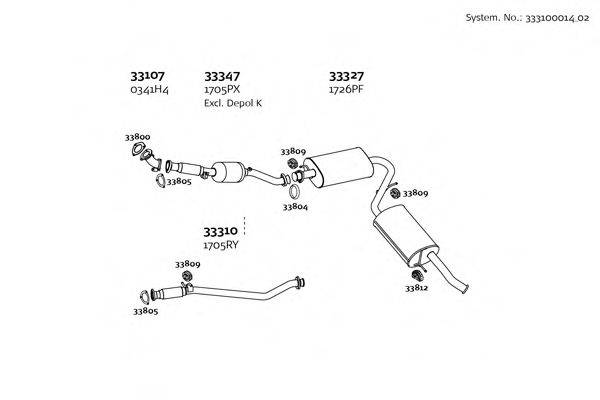 System. No.: 333100014.02

33107
0341H4

33347
1705PX
Excl. Depol K

33327
1726PF

33800

33805

33809

33804

33809

33310
1705RY

33809

33805

33812