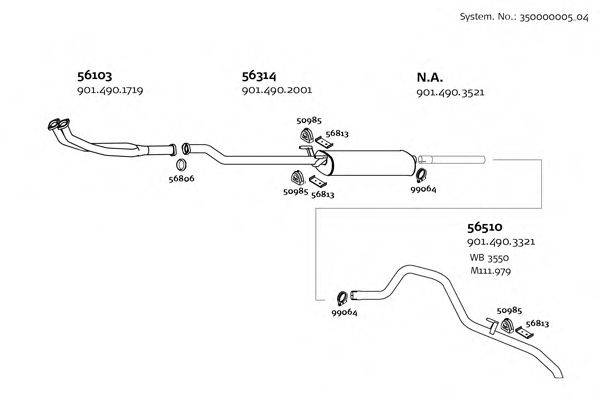 System. No.: 350000005.04

56103
901.490.1719

56314
901.490.2001

N.A.
901.490.3521

50985
56813

56806

50985
56813

99064

56510
901.490.3321
WB 3550
M111.979

99064

50985
56813