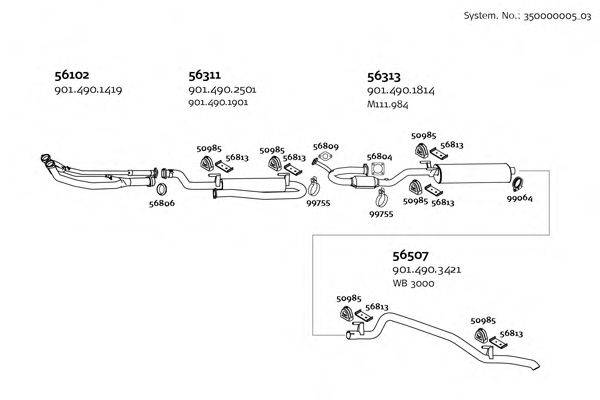 System. No.: 350000005_03

56102
901.490.1419

56311
901.490.2501
901.490.1901

56313
901.490.1814
M111.984

50985
56813
50985
56813
56809
56804
50985
56813

56806
99755
99755
50985
56813
99064

56507
901.490.3421
WB 3000

50985
56813
50985
56813