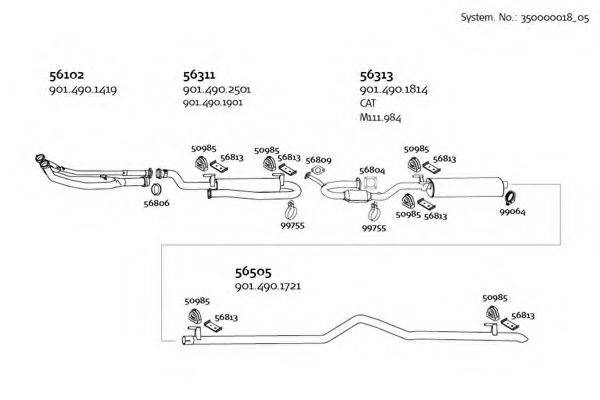 System. No.: 350000018_05

56102
901.490.1419

56311
901.490.2501
901.490.1901

56313
901.490.1814
CAT
M111.984

50985
56813
50985
56813
56809
56804
50985
56813

56806
99755
99755
50985
56813
99064

56505
901.490.1721

50985
56813
50985
56813