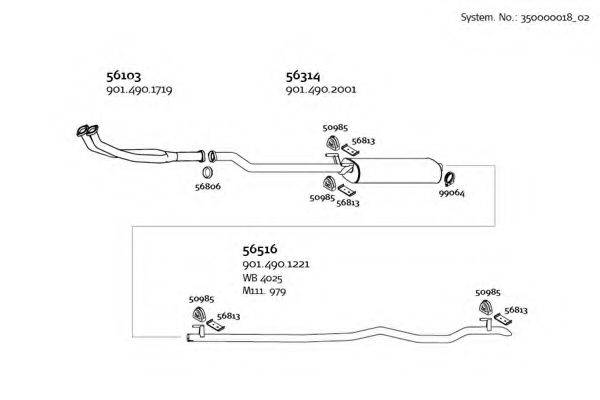 System. No.: 350000018_02

56103
901.490.1719

56314
901.490.2001

50985
56813

56806

50985
56813

99064

56516
901.490.1221
WB 4025
M111. 979

50985
56813

50985
56813