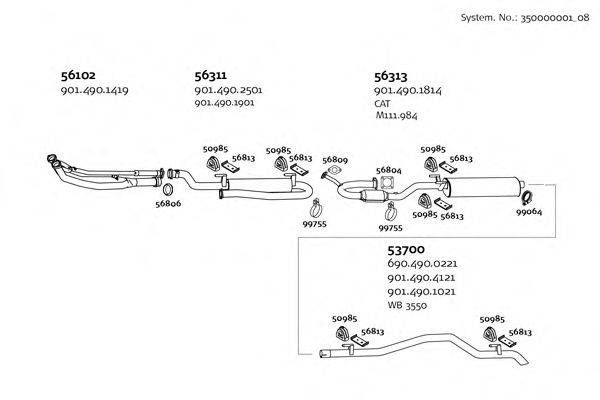 System. No.: 350000001_08

56102
901.490.1419

56311
901.490.2501
901.490.1901

56313
901.490.1814
CAT
M111.984

50985
56813
50985
56813
56809
56804
50985
56813
56806
99755
99755
50985
56813
99064

53700
690.490.0221
901.490.4121
901.490.1021
WB 3550

50985
56813
50985
56813