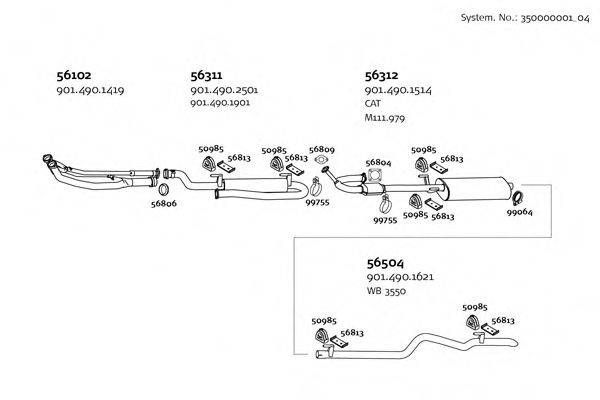 System. No.: 350000001_04

56102
901.490.1419

56311
901.490.2501
901.490.1901

56312
901.490.1514
CAT
M111.979

50985
56813
50985
56813
56809
56804
50985
56813
56806
99755
99755
50985
56813
99064

56504
901.490.1621
WB 3550

50985
56813
50985
56813