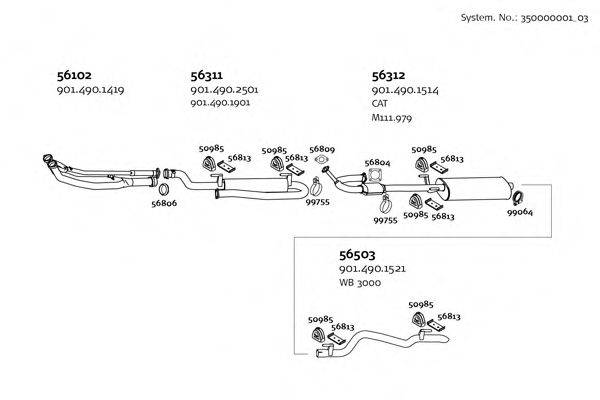 System. No.: 350000001_03

56102
901.490.1419

56311
901.490.2501
901.490.1901

56312
901.490.1514
CAT
M111.979

50985
56813
50985
56813
56809
56804
50985
56813

56806
99755
99755
50985
56813
99064

56503
901.490.1521
WB 3000

50985
56813
50985
56813