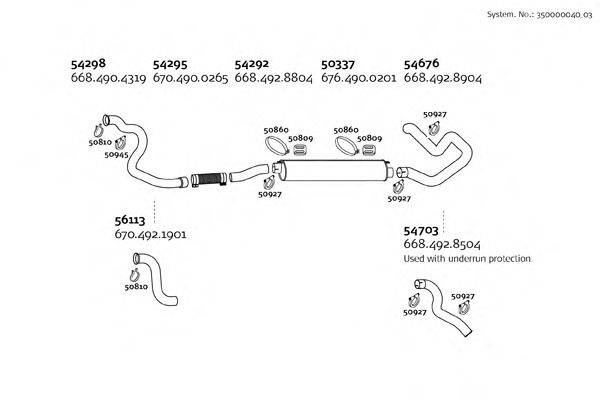 System. No.: 350000040_03

54298
668.490.4319

54295
670.490.0265

54292
668.492.8804

50337
676.490.0201

54676
668.492.8904

50810
50945

50860
50809

50860
50809

50927

50927

50927

56113
670.492.1901

50810

54703
668.492.8504
Used with underrun protection

50927
50927