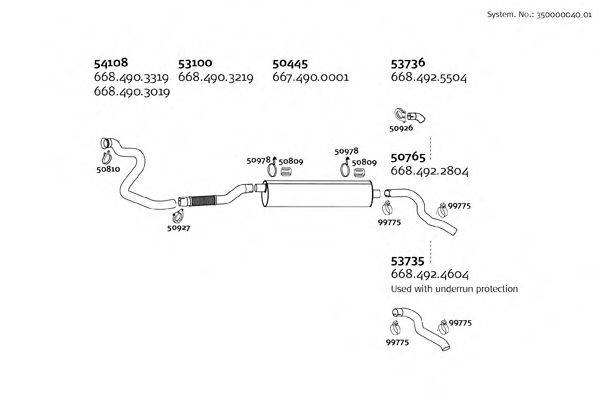 System. No.: 350000040_01

54108
668.490.3319
668.490.3019

53100
668.490.3219

50445
667.490.0001

53736
668.492.5504

50926

50810

50978 50809

50978 50809

50765
668.492.2804

50927

99775

99775

53735
668.492.4604
Used with underrun protection

99775

99775