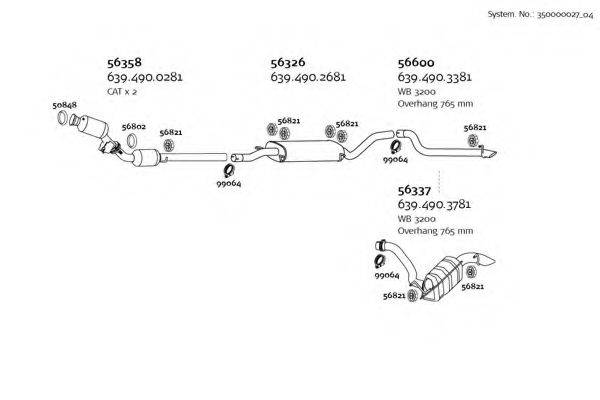 System. No.: 350000027_04

56358
639.490.0281
CAT x 2

56326
639.490.2681

56600
639.490.3381
WB 3200
Overhang 765 mm

50848
56802
56821
56821
56821
56821
99064
99064

56337
639.490.3781
WB 3200
Overhang 765 mm

99064
56821
56821