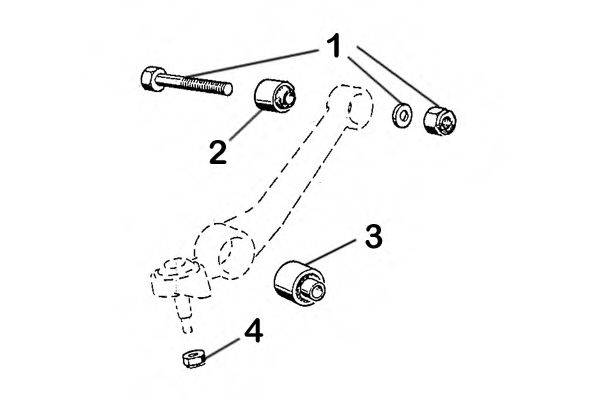 1
2
3
4