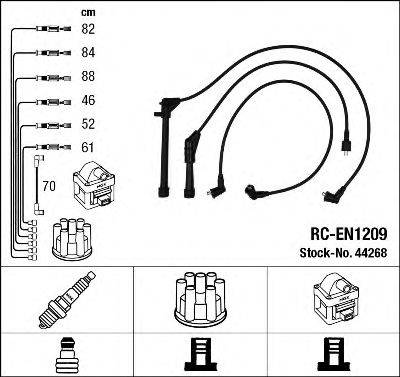 cm
82
84
88
46
52
61
70

RC-EN1209
Stock-No. 44268